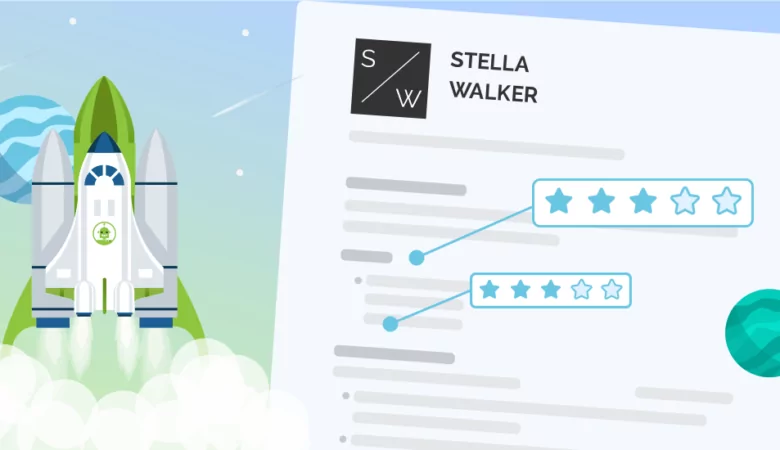 S W

STELLA WALKER